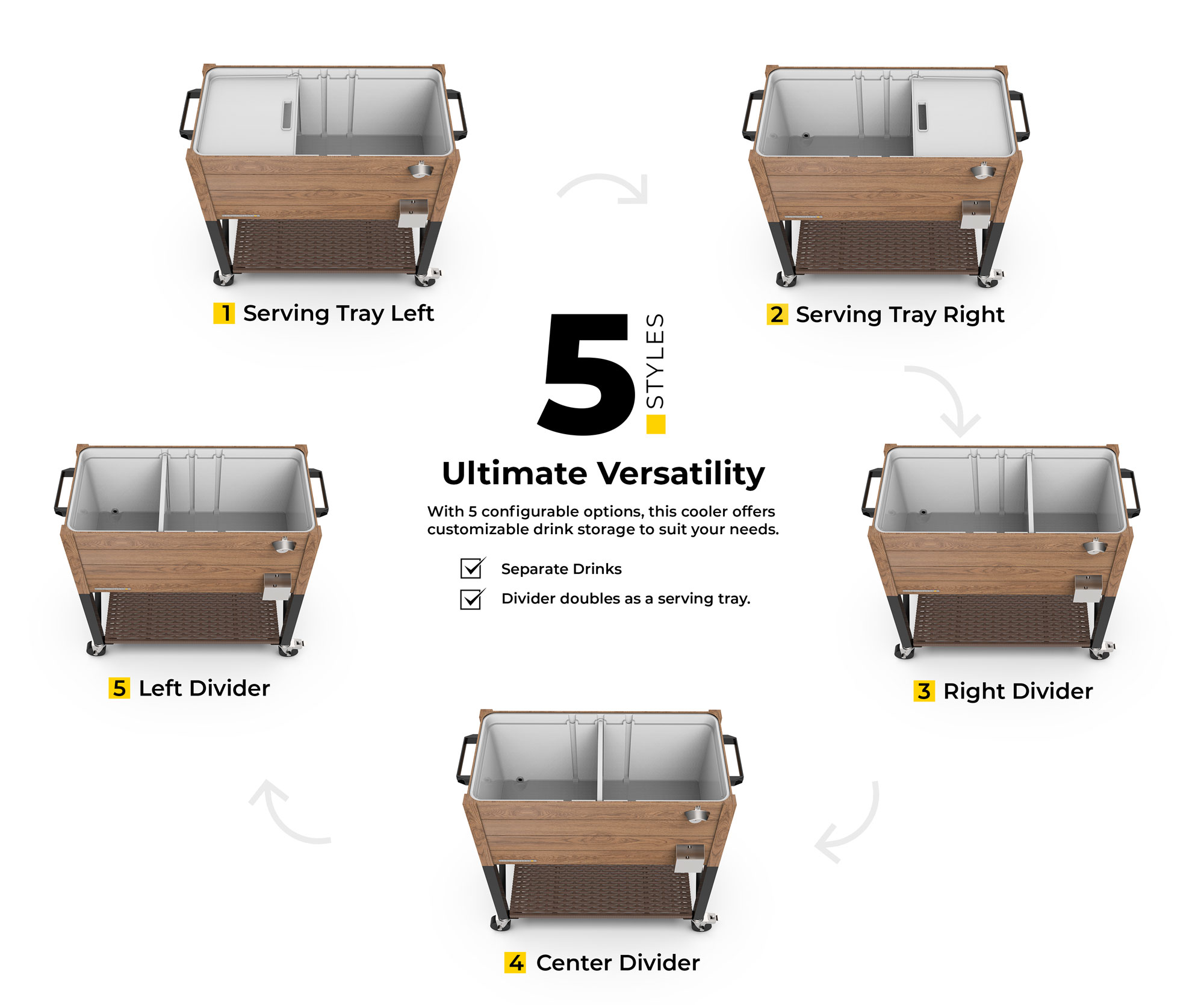 1 Serving Tray Left

2 Serving Tray Right

5 STYLES

Ultimate Versatility

With 5 configurable options, this cooler offers customizable drink storage to suit your needs.

Separate Drinks

Divider doubles as a serving tray.

5 Left Divider

3 Right Divider

4 Center Divider