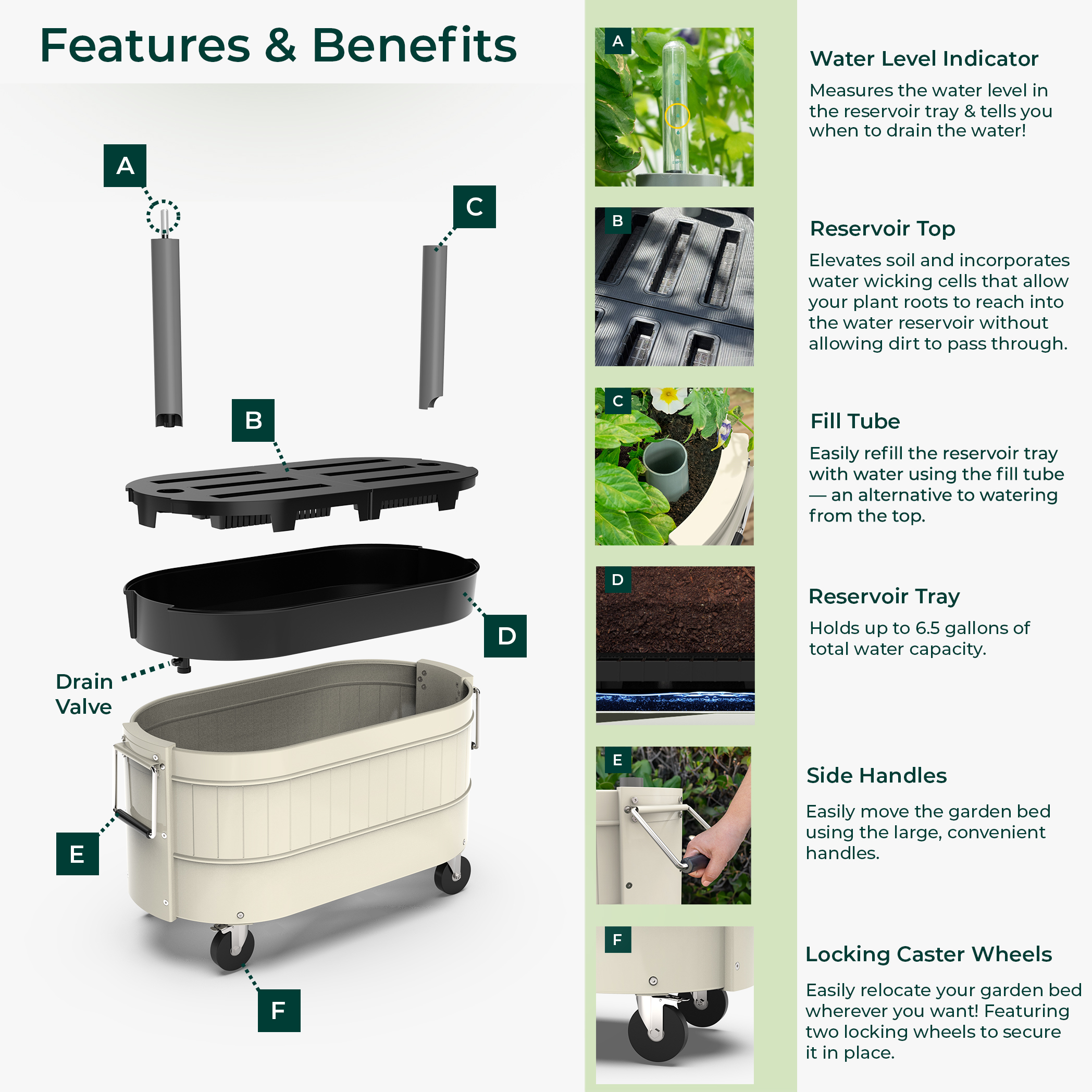 Features & Benefits

A

C

B

D

Drain Valve

E

F

A

Water Level Indicator

Measures the water level in the reservoir tray & tells you when to drain the water!

B

Reservoir Top

Elevates soil and incorporates water wicking cells that allow your plant roots to reach into the water reservoir without allowing dirt to pass through.

C

Fill Tube

Easily refill the reservoir tray with water using the fill tube — an alternative to watering from the top.

D

Reservoir Tray

Holds up to 6.5 gallons of total water capacity.

E

Side Handles

Easily move the garden bed using the large, convenient handles.

F

Locking Caster Wheels

Easily relocate your garden bed wherever you want! Featuring two locking wheels to secure it in place.